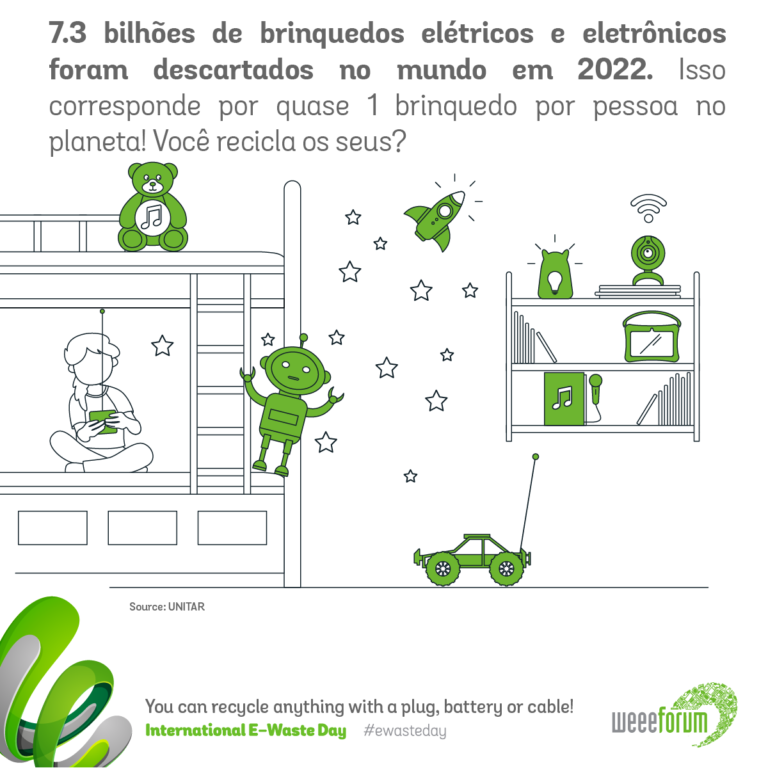 7.3 bilhões de brinquedos elétricos e eletrônicos foram descartados no mundo em 2022. Isso corresponde por quase 1 brinquedo por pessoa no planeta! Você recicla os seus?

Source: UNITAR

You can recycle anything with a plug, battery or cable!
International E-Waste Day #ewasteday

weeeforum