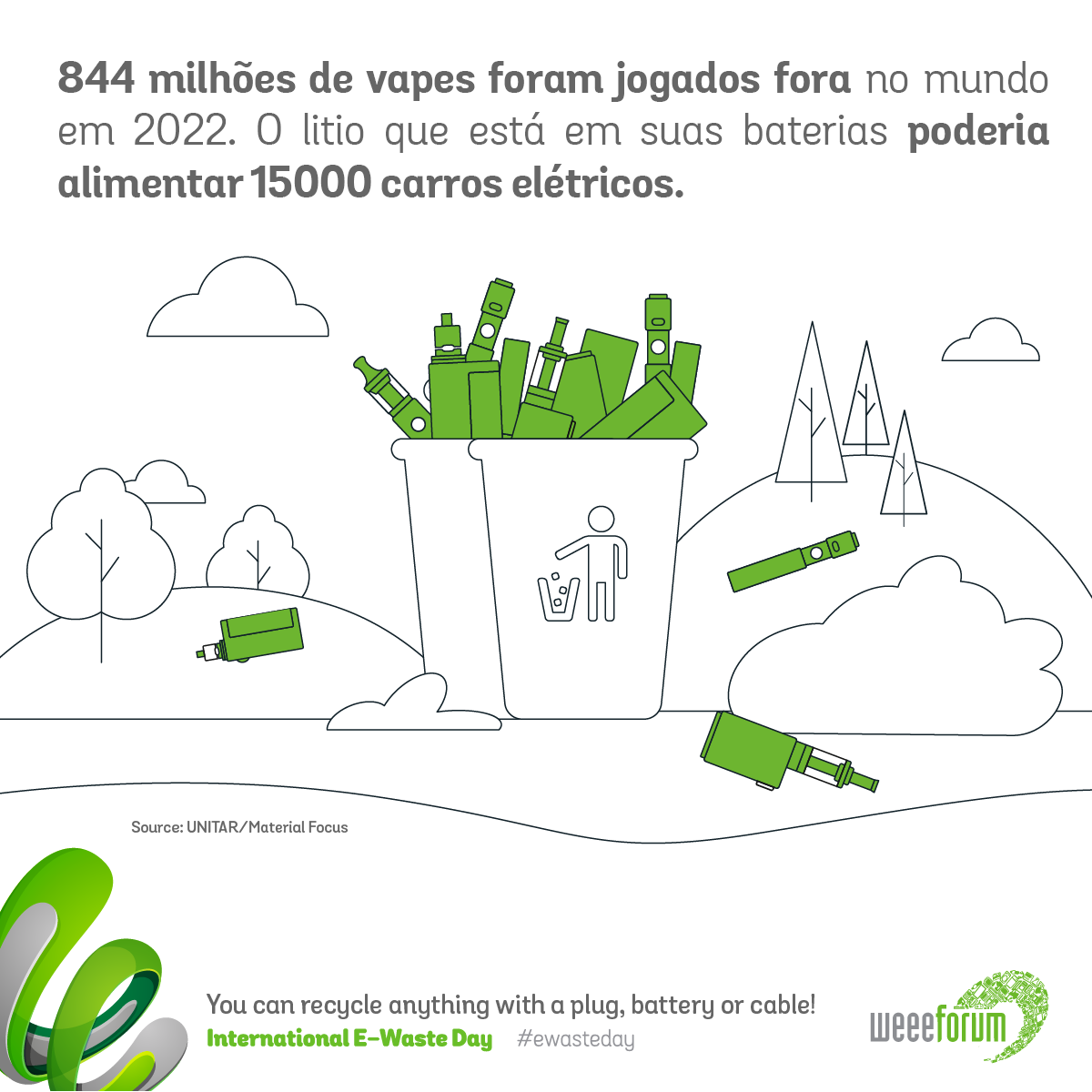 844 milhões de vapes foram jogados fora no mundo em 2022. O litio que está em suas baterias poderia alimentar 15000 carros elétricos.

Source: UNITAR/Material Focus

You can recycle anything with a plug, battery or cable!

International E-Waste Day #ewasteday

weeeforum